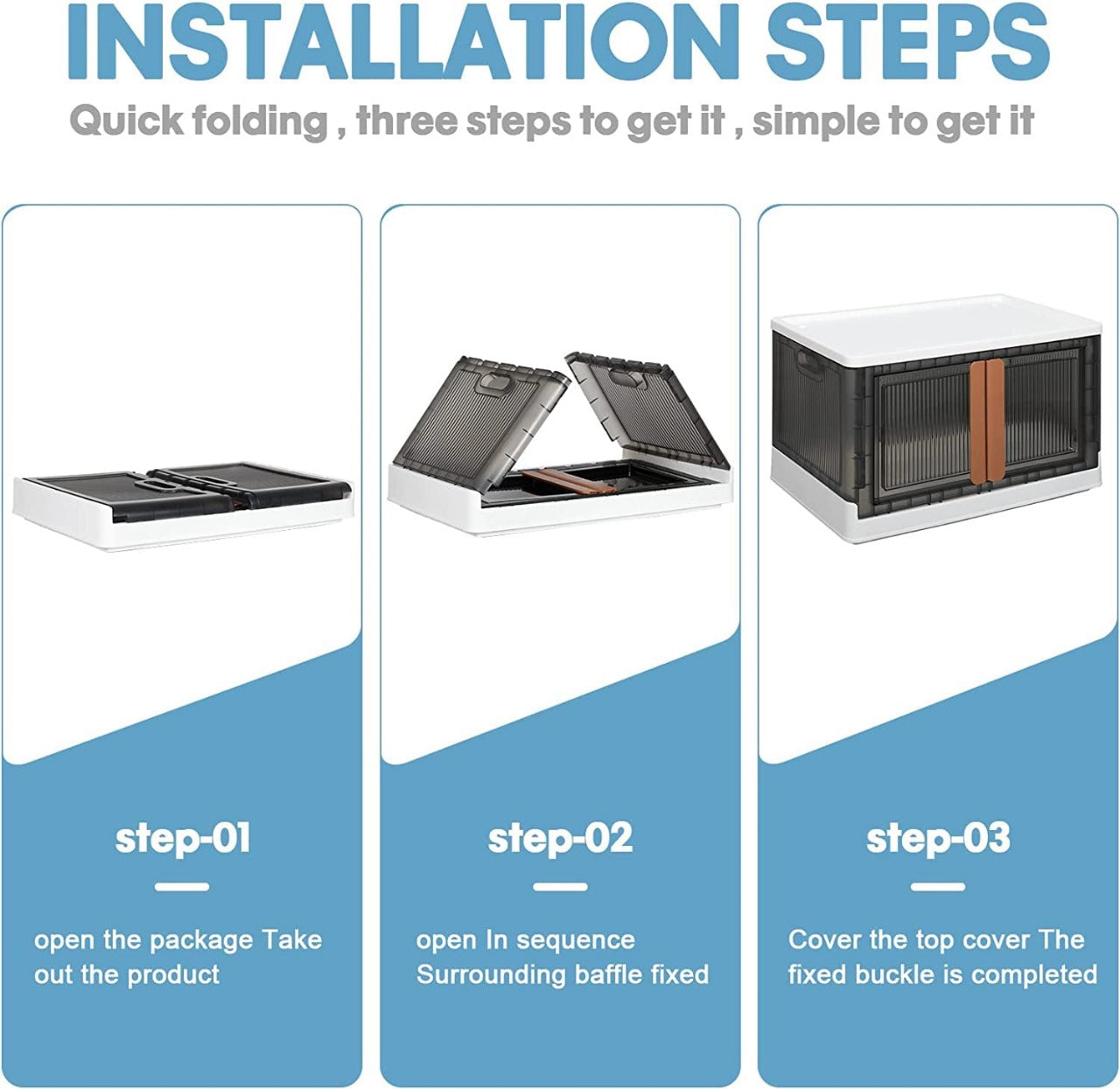 INSTALLATION STEPS

Quick folding , three steps to get it , simple to get it

step-01

open the package Take out the product

step-02

open In sequence Surrounding baffle fixed

step-03

Cover the top cover The fixed buckle is completed